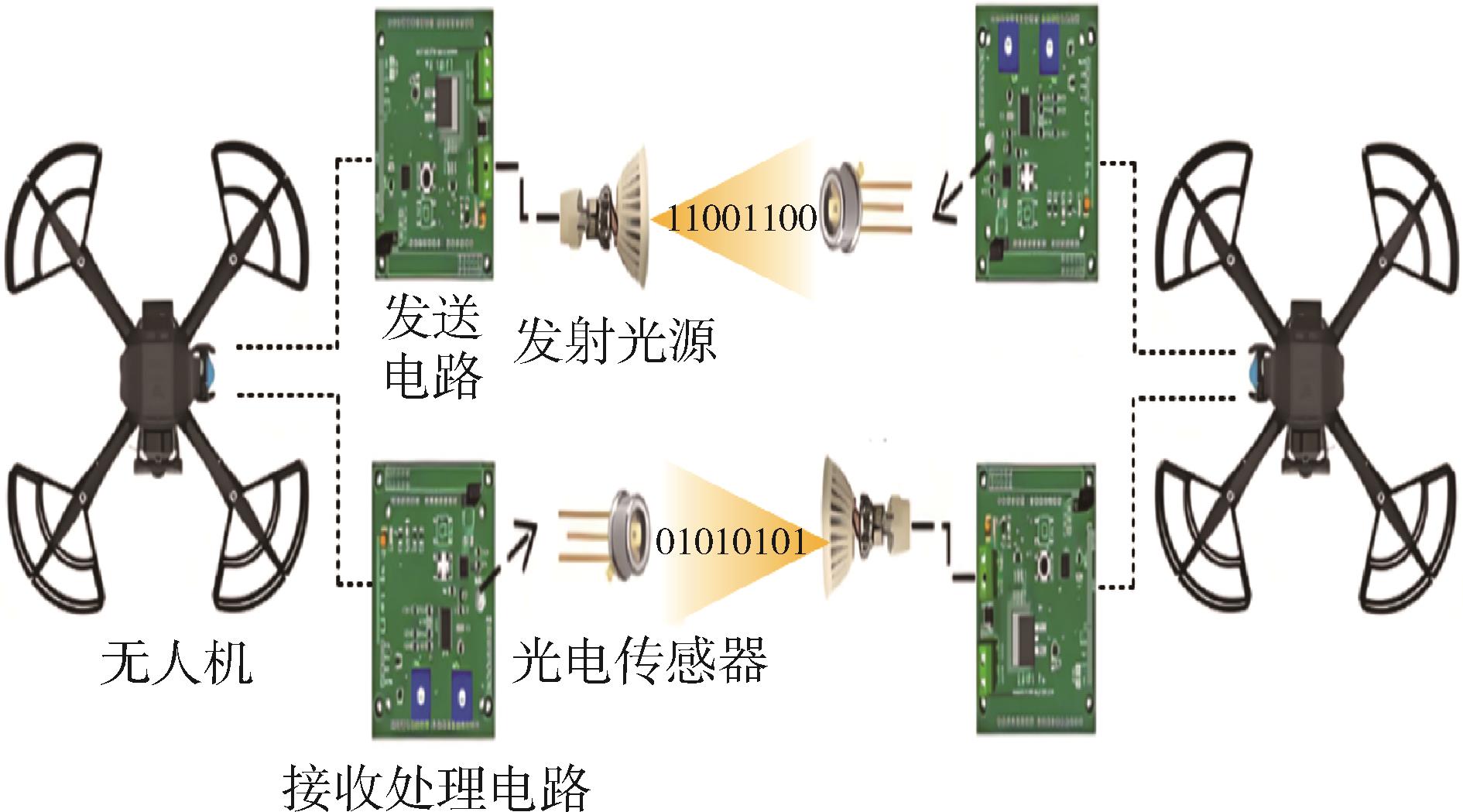 11001100

发送电路

发射光源

01010101

无人机

光电传感器

接收处理电路